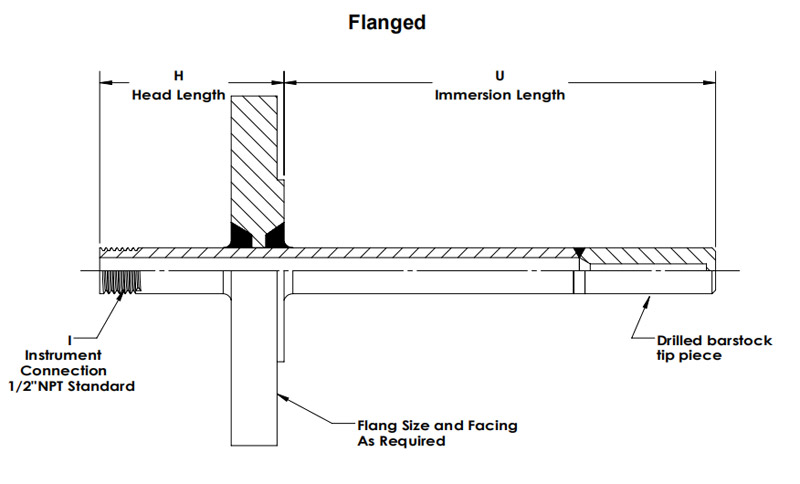 Flanged

H
Head Length

U
Immersion Length

I
Instrument
Connection
1/2"NPT Standard

Drilled barstock
tip piece

Flang Size and Facing
As Required